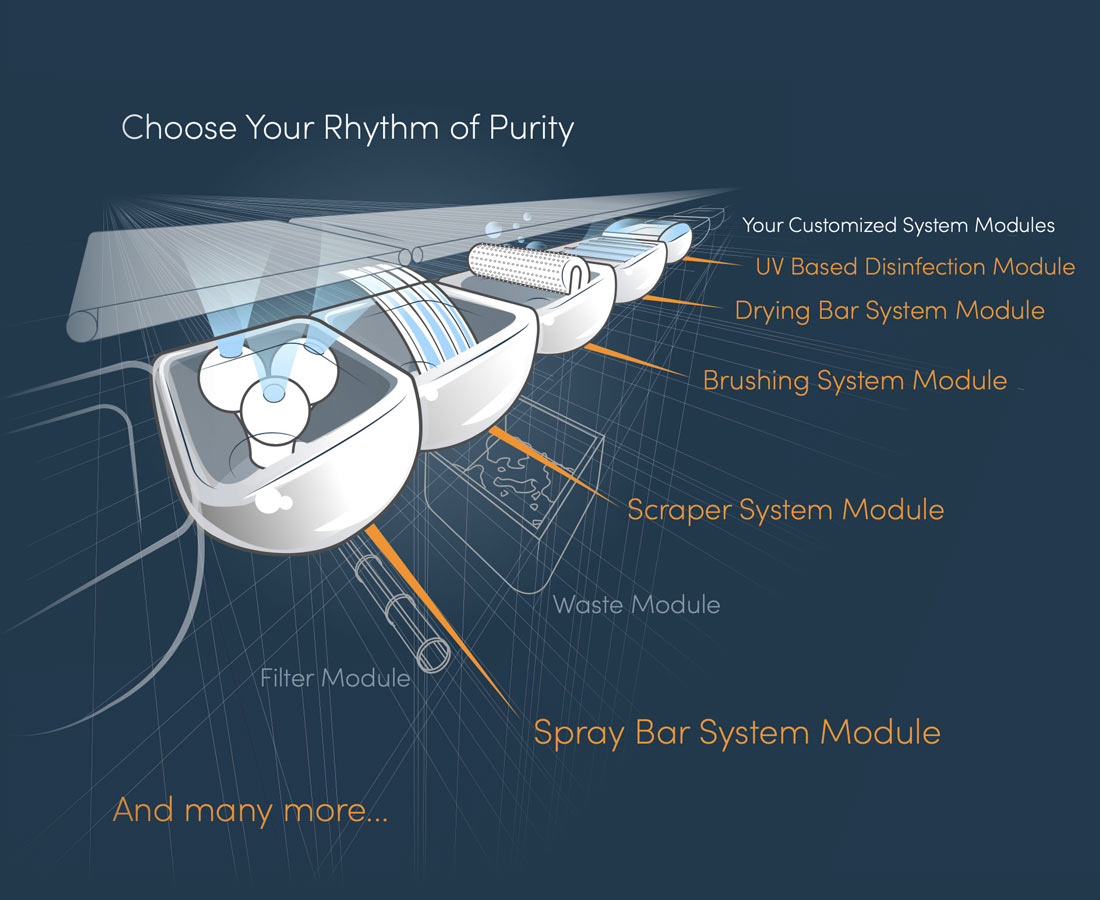 Choose Your Rhythm of Purity

Your Customized System Modules

UV Based Disinfection Module

Drying Bar System Module

Brushing System Module

Scraper System Module

Waste Module

Filter Module

Spray Bar System Module

And many more...